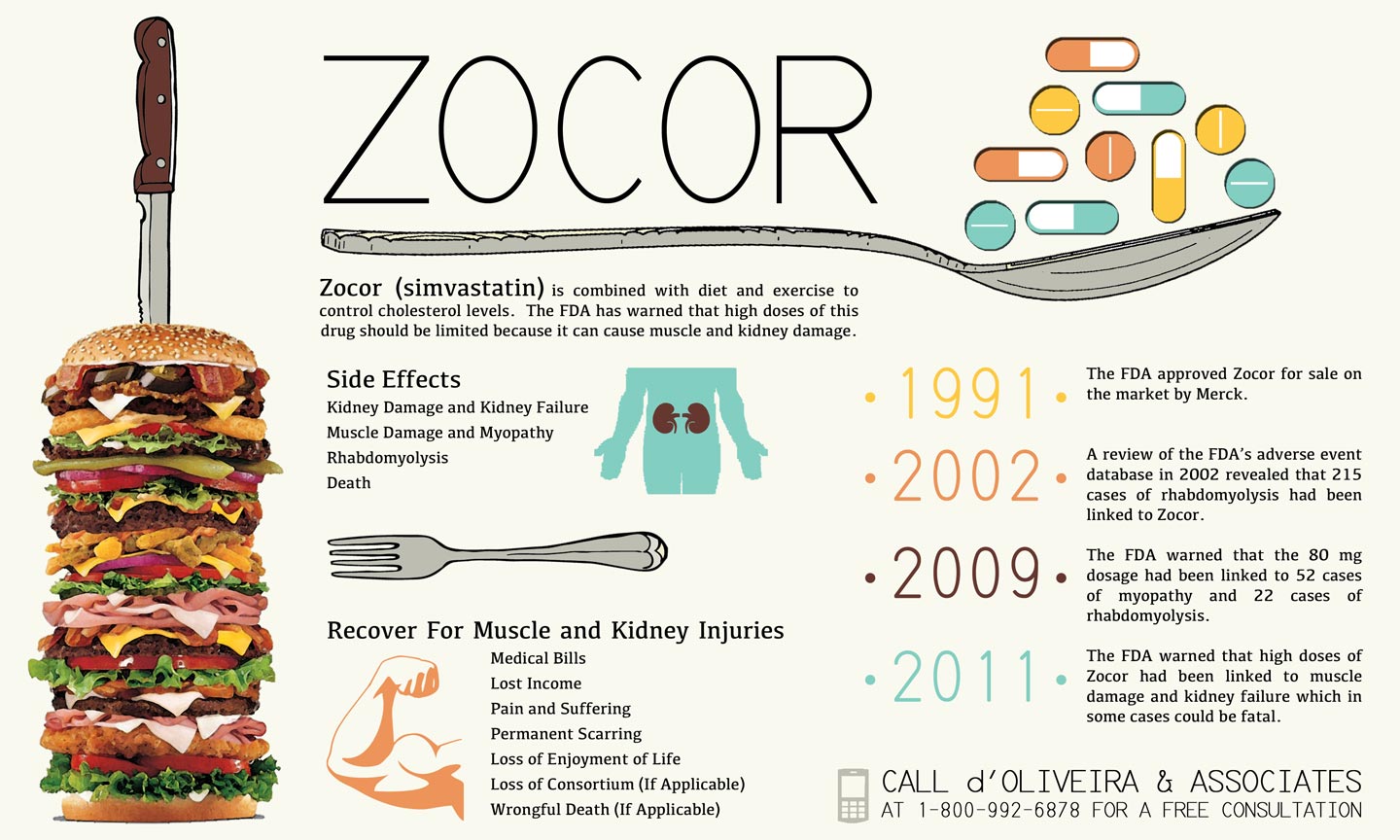 ZOCOR

Zocor (simvastatin) is combined with diet and exercise to control cholesterol levels. The FDA has warned that high doses of this drug should be limited because it can cause muscle and kidney damage.

Side Effects
Kidney Damage and Kidney Failure
Muscle Damage and Myopathy
Rhabdomyolysis
Death

Recover For Muscle and Kidney Injuries
Medical Bills
Lost Income
Pain and Suffering
Permanent Scarring
Loss of Enjoyment of Life
Loss of Consortium (If Applicable)
Wrongful Death (If Applicable)

1991
The FDA approved Zocor for sale on the market by Merck.

2002
A review of the FDA's adverse event database in 2002 revealed that 215 cases of rhabdomyolysis had been linked to Zocor.

2009
The FDA warned that the 80 mg dosage had been linked to 52 cases of myopathy and 22 cases of rhabdomyolysis.

2011
The FDA warned that high doses of Zocor had been linked to muscle damage and kidney failure which in some cases could be fatal.

CALL d'OLIVEIRA & ASSOCIATES
AT 1-800-992-6878 FOR A FREE CONSULTATION